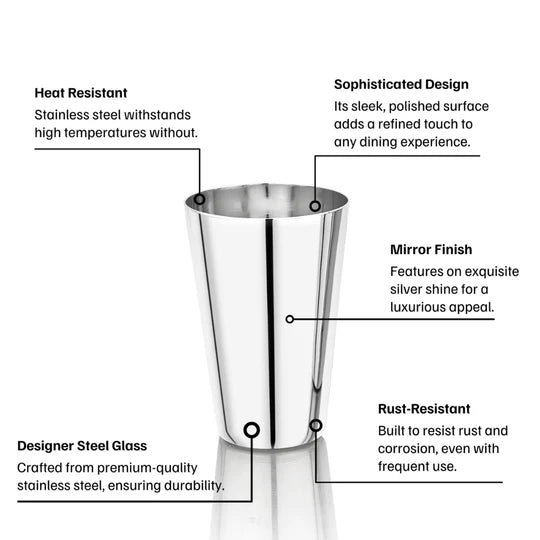 Heat Resistant
Stainless steel withstands high temperatures without.

Sophisticated Design
Its sleek, polished surface adds a refined touch to any dining experience.

Mirror Finish
Features on exquisite silver shine for a luxurious appeal.

Rust-Resistant
Built to resist rust and corrosion, even with frequent use.

Designer Steel Glass
Crafted from premium-quality stainless steel, ensuring durability.